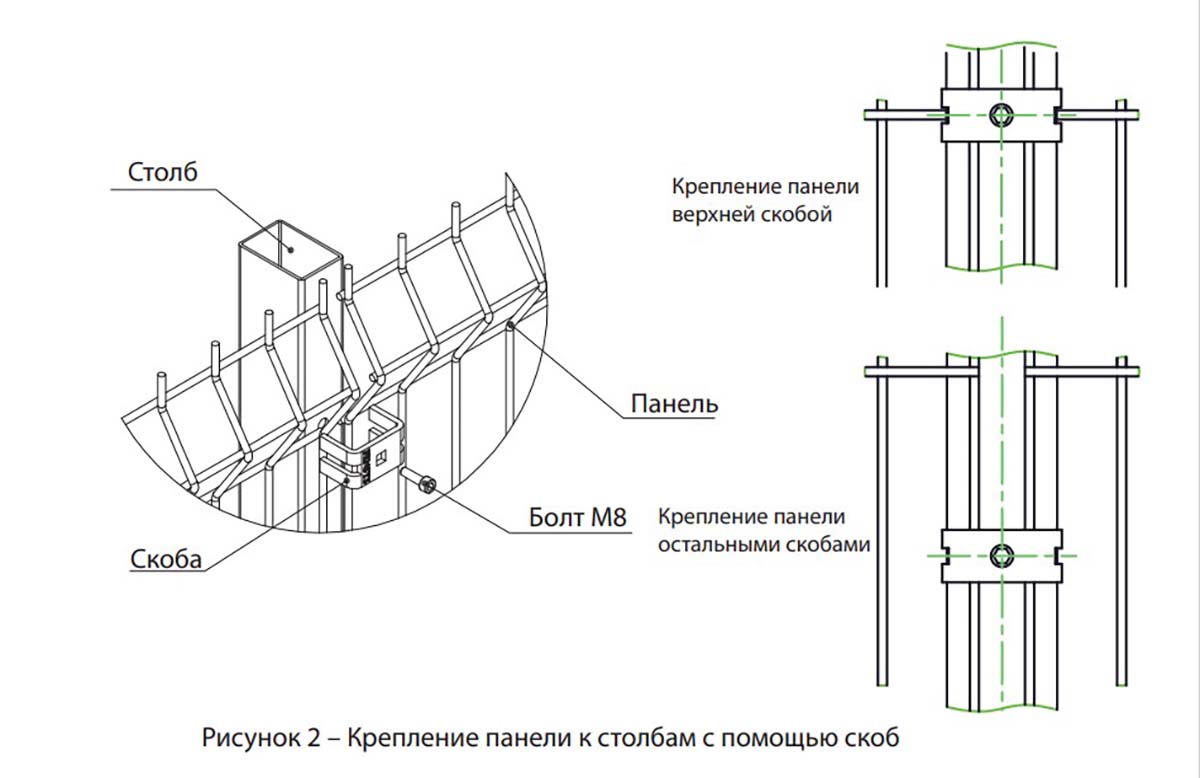 Столб

Панель

Болт М8

Скоба

Крепление панели верхней скобой

Крепление панели остальными скобами

Рисунок 2 – Крепление панели к столбам с помощью скоб